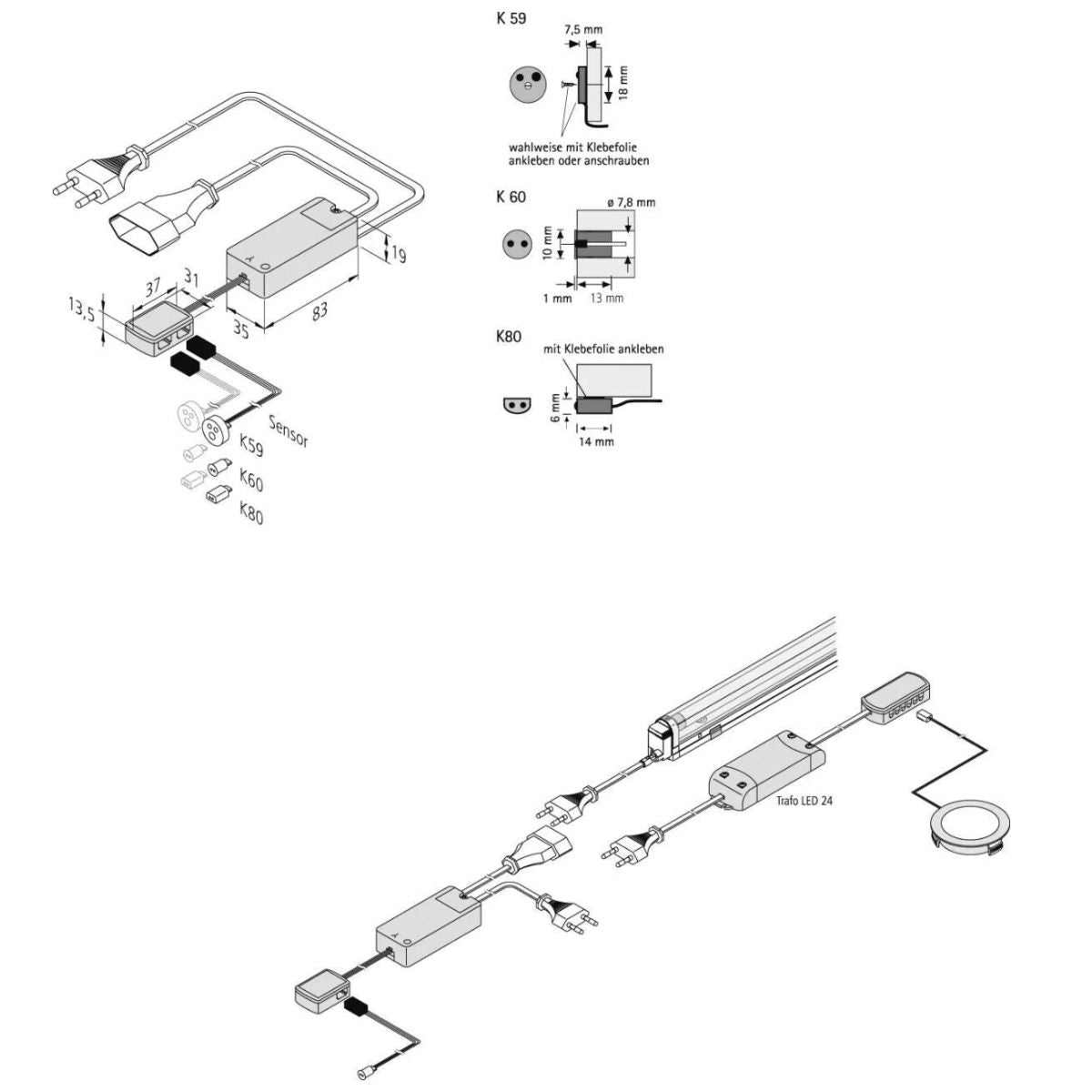 19

37

31

13,5

35

83

Sensor

K59

K60

K80

K 59

7,5 mm

18 mm

wahlweise mit Klebefolie ankleben oder anschrauben

K 60

ø 7,8 mm

10 mm

1 mm

13 mm

K80

mit Klebefolie ankleben

6 mm

14 mm

Trafo LED 24